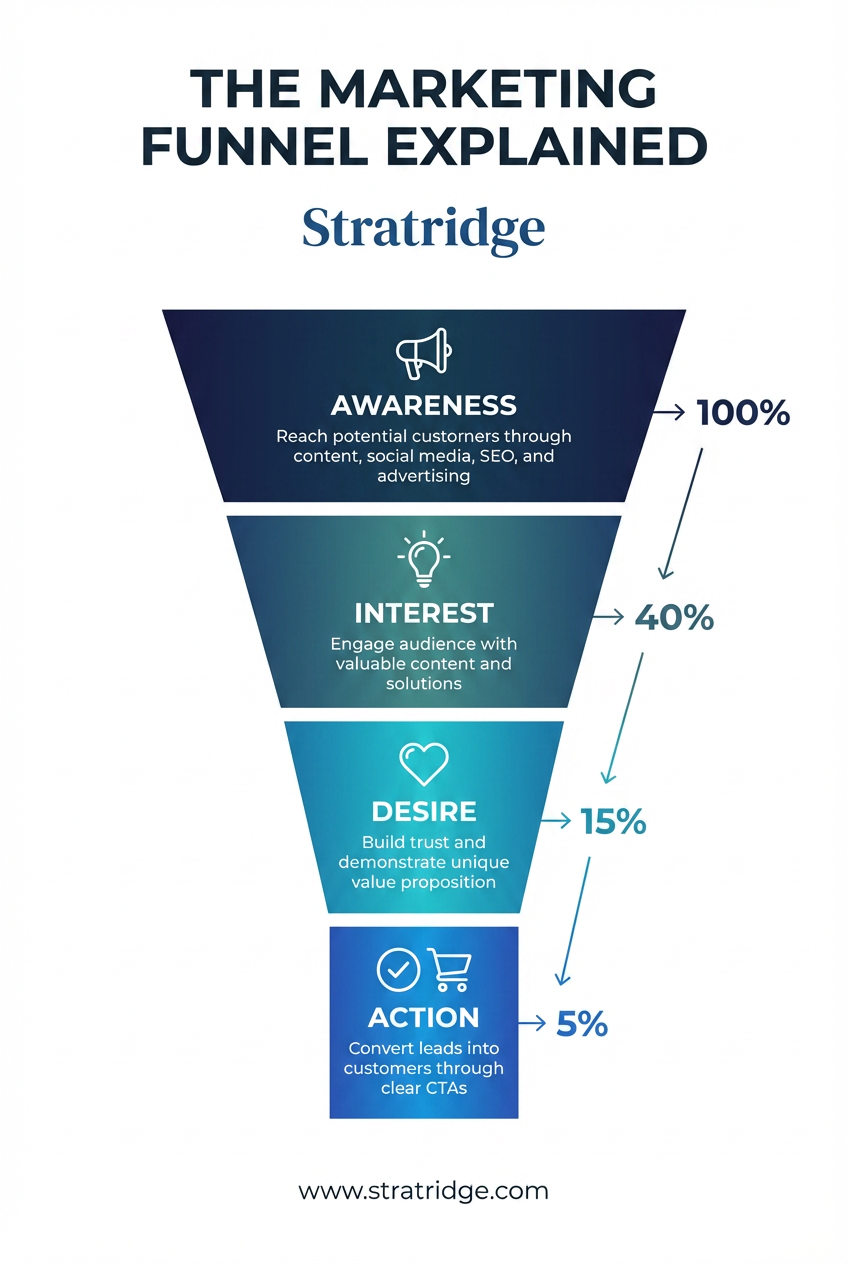 THE MARKETING FUNNEL EXPLAINED

Stratridge

AWARENESS
Reach potential customers through content, social media, SEO, and advertising

100%

INTEREST
Engage audience with valuable content and solutions

40%

DESIRE
Build trust and demonstrate unique value proposition

15%

ACTION
Convert leads into customers through clear CTAs

5%

www.stratridge.com