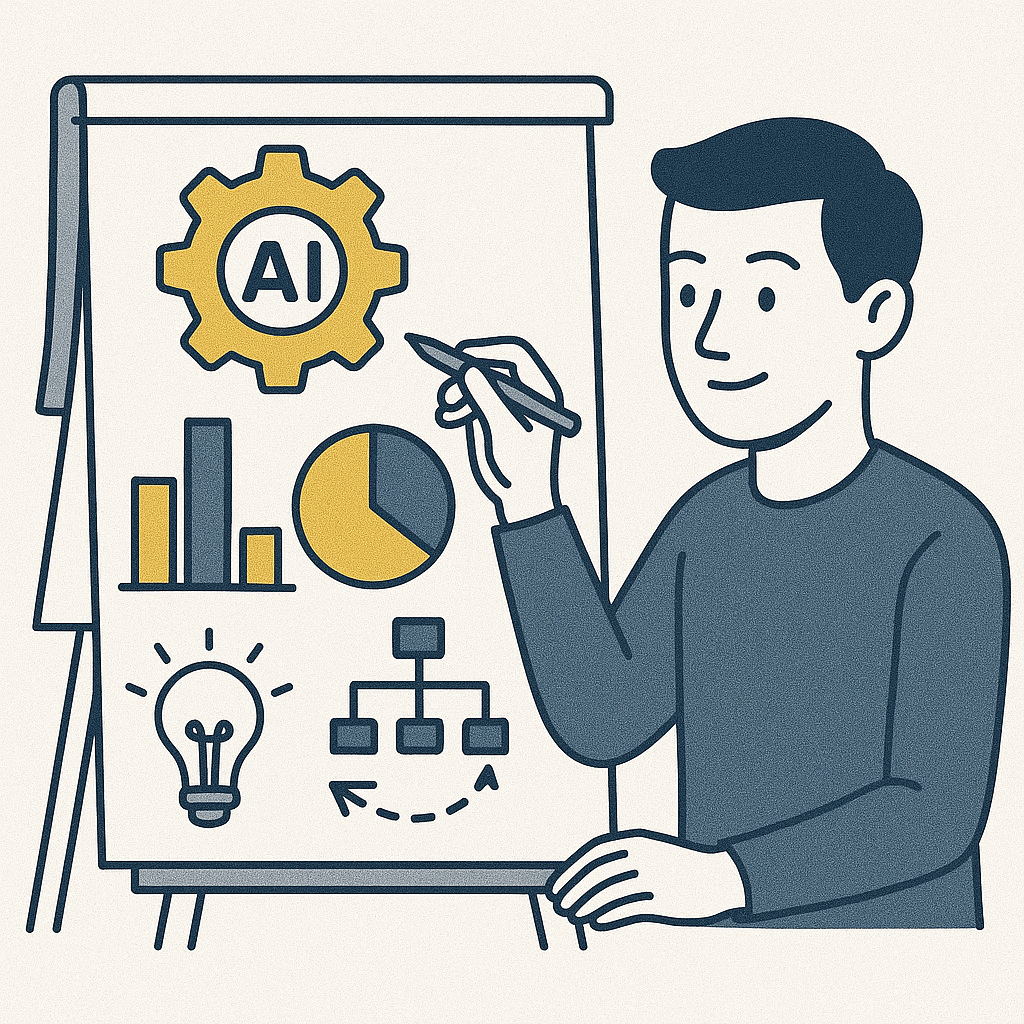 AI